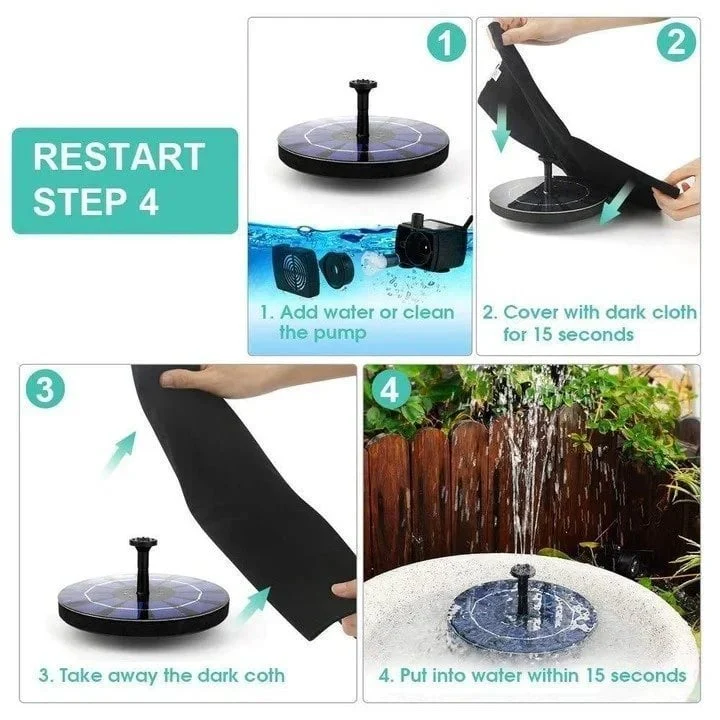 RESTART STEP 4

1

1. Add water or clean the pump

2

2. Cover with dark cloth for 15 seconds

3

3. Take away the dark coth

4

4. Put into water within 15 seconds